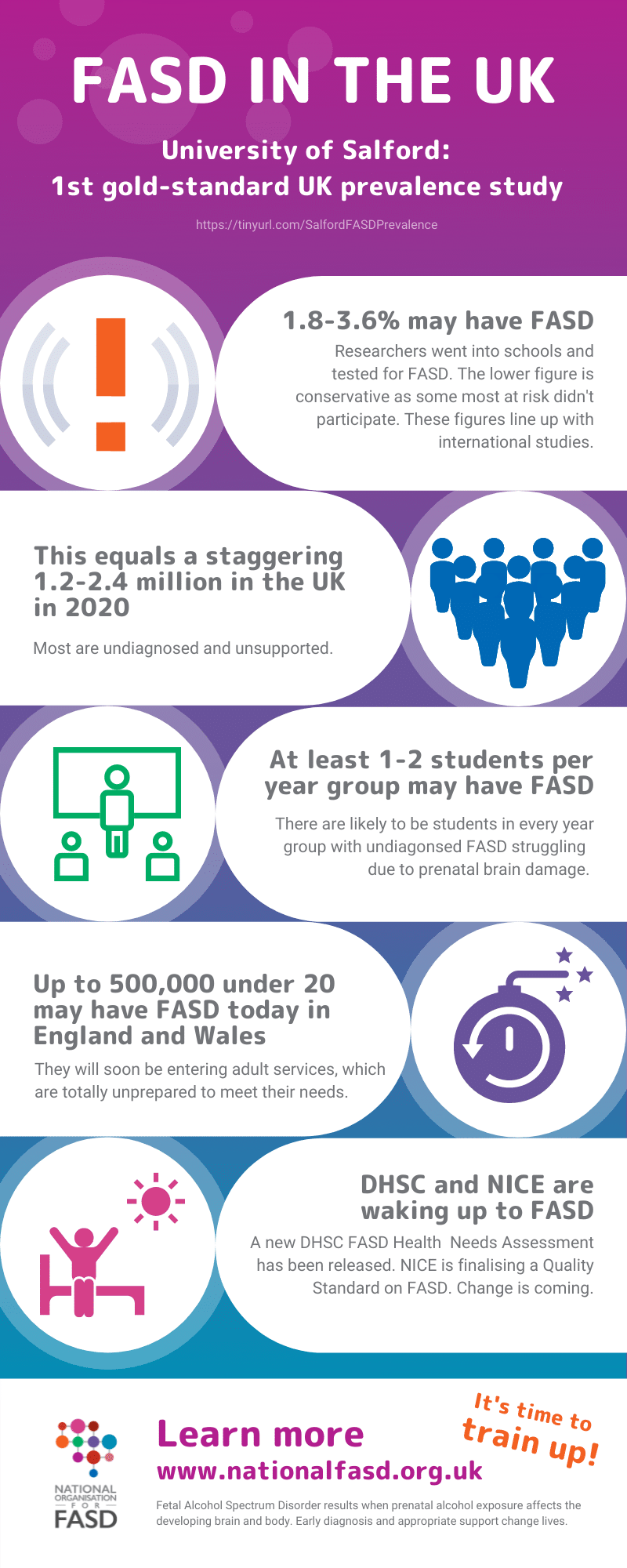 FASD IN THE UK

University of Salford:
1st gold-standard UK prevalence study

https://tinyurl.com/SalfordFASDPrevalence

1.8-3.6% may have FASD

Researchers went into schools and tested for FASD. The lower figure is conservative as some most at risk didn't participate. These figures line up with international studies.

This equals a staggering 1.2-2.4 million in the UK in 2020

Most are undiagnosed and unsupported.

At least 1-2 students per year group may have FASD

There are likely to be students in every year group with undiagonsed FASD struggling due to prenatal brain damage.

Up to 500,000 under 20 may have FASD today in England and Wales

They will soon be entering adult services, which are totally unprepared to meet their needs.

DHSC and NICE are waking up to FASD

A new DHSC FASD Health Needs Assessment has been released. NICE is finalising a Quality Standard on FASD. Change is coming.

NATIONAL ORGANISATION FOR FASD

Learn more
www.nationalfasd.org.uk

It's time to train up!

Fetal Alcohol Spectrum Disorder results when prenatal alcohol exposure affects the developing brain and body. Early diagnosis and appropriate support change lives.